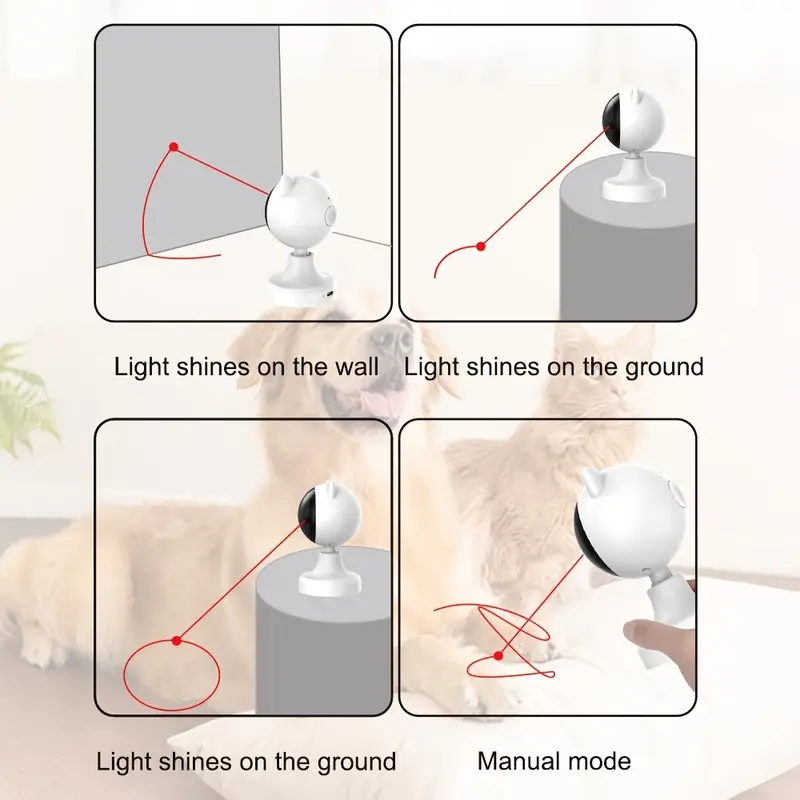 Light shines on the wall

Light shines on the ground

Light shines on the ground

Manual mode