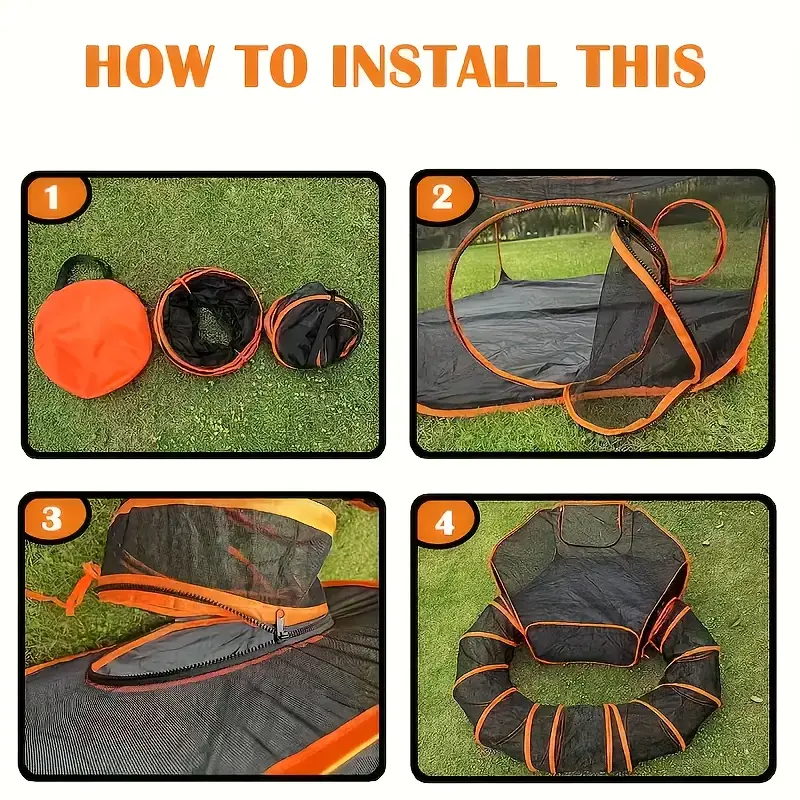 HOW TO INSTALL THIS

1

2

3

4