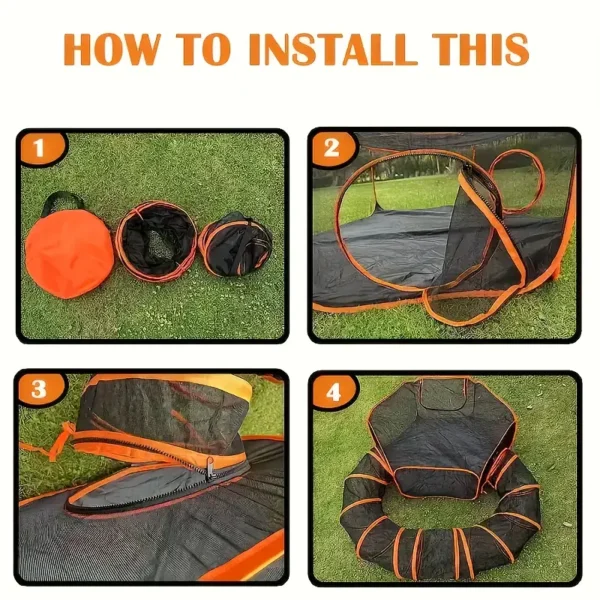 HOW TO INSTALL THIS

1

2

3

4