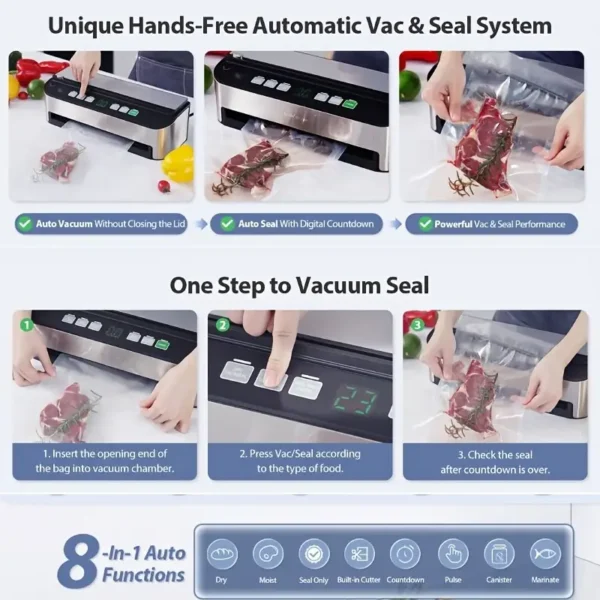 Unique Hands-Free Automatic Vac & Seal System

Auto Vacuum Without Closing the Lid

Auto Seal With Digital Countdown

Powerful Vac & Seal Performance

One Step to Vacuum Seal

1

2

23

3

1. Insert the opening end of the bag into vacuum chamber.

2. Press Vac/Seal according to the type of food.

3. Check the seal after countdown is over.

8-In-1 Auto Functions

Dry

Moist

Seal Only

Built-in Cutter

Countdown

Pulse

Canister

Marinate